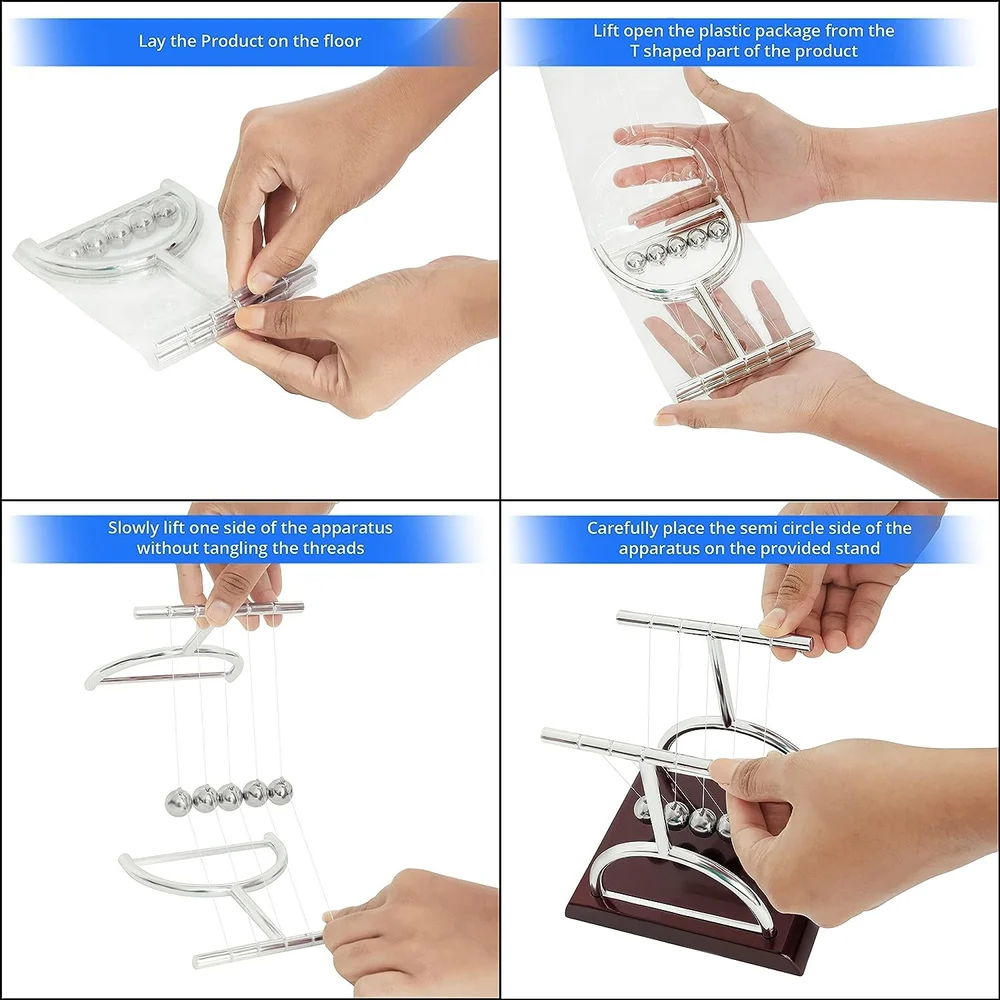 Lay the Product on the floor

Lift open the plastic package from the T shaped part of the product

Slowly lift one side of the apparatus without tangling the threads

Carefully place the semi circle side of the apparatus on the provided stand